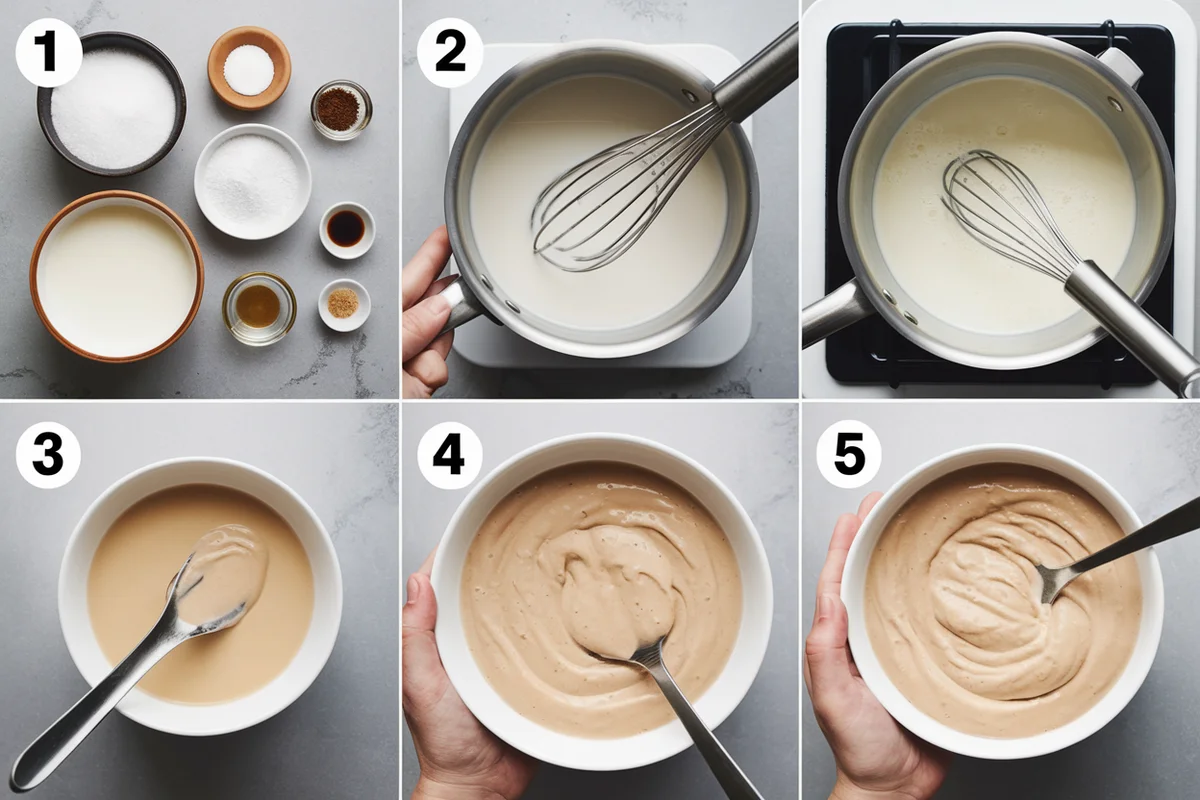 1
2
3
4
5