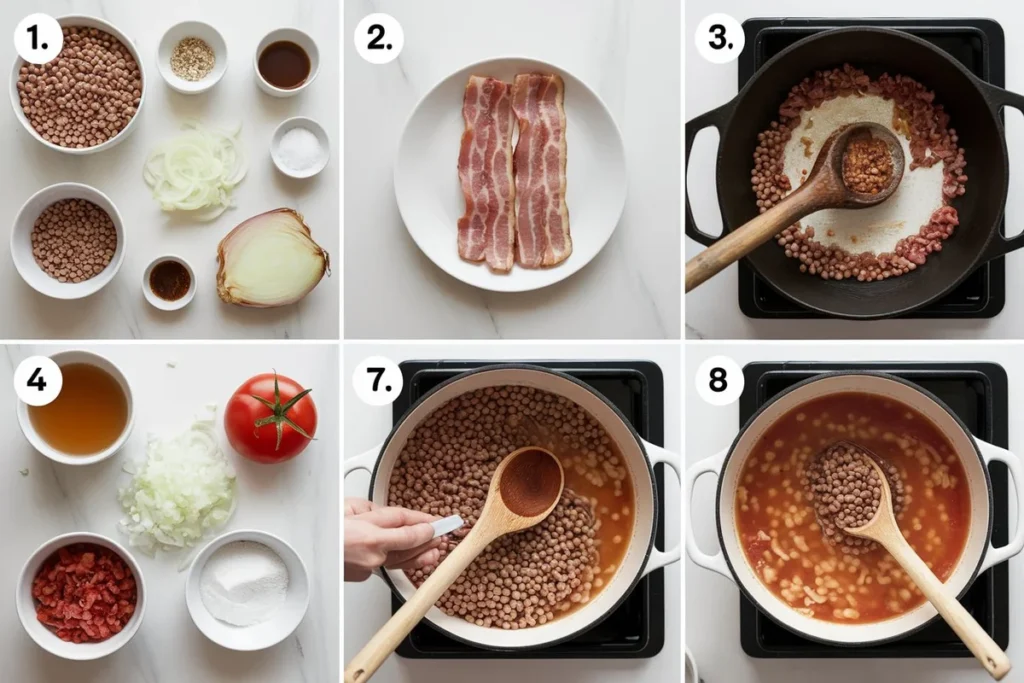 1.

2.

3.

4

7.

8